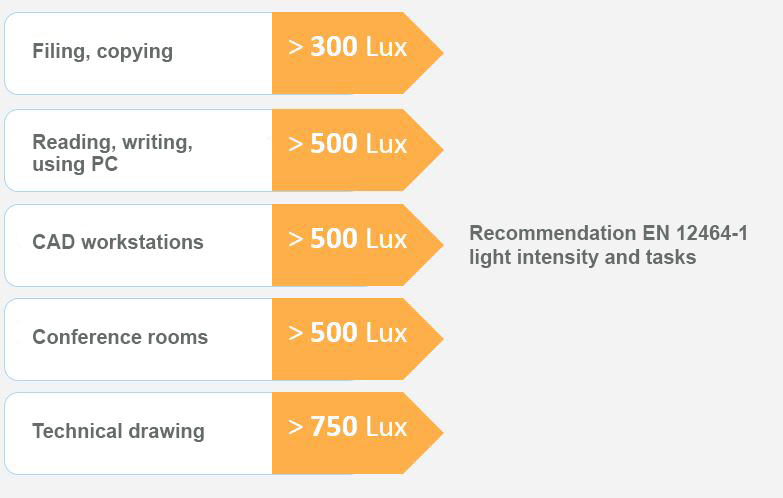 Filing, copying
> 300 Lux

Reading, writing, using PC
> 500 Lux

CAD workstations
> 500 Lux

Conference rooms
> 500 Lux

Technical drawing
> 750 Lux

Recommendation EN 12464-1 light intensity and tasks